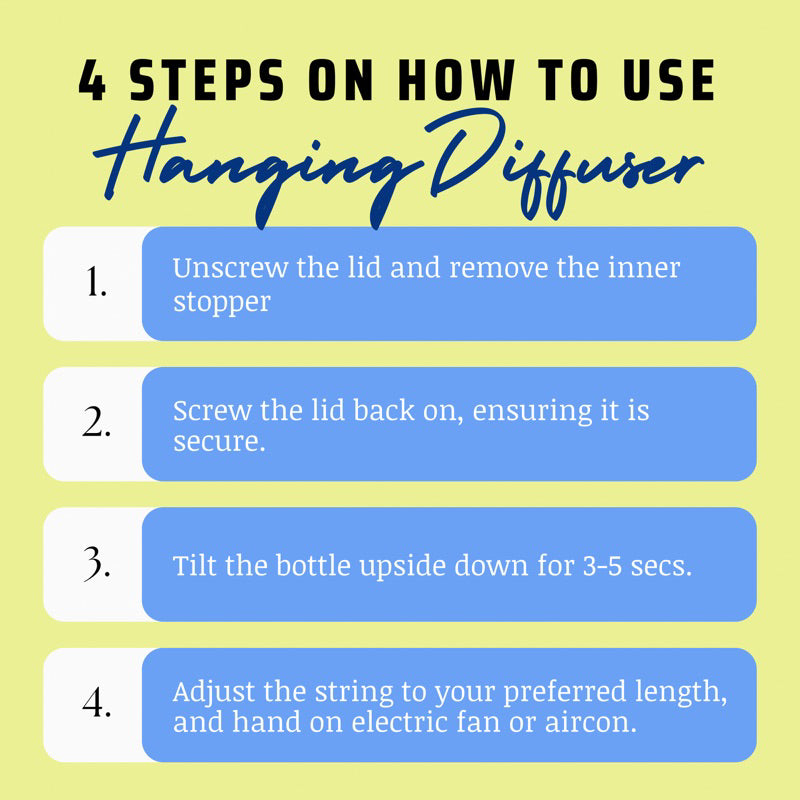 4 STEPS ON HOW TO USE
Hanging Diffuser

1. Unscrew the lid and remove the inner stopper

2. Screw the lid back on, ensuring it is secure.

3. Tilt the bottle upside down for 3-5 secs.

4. Adjust the string to your preferred length, and hand on electric fan or aircon.