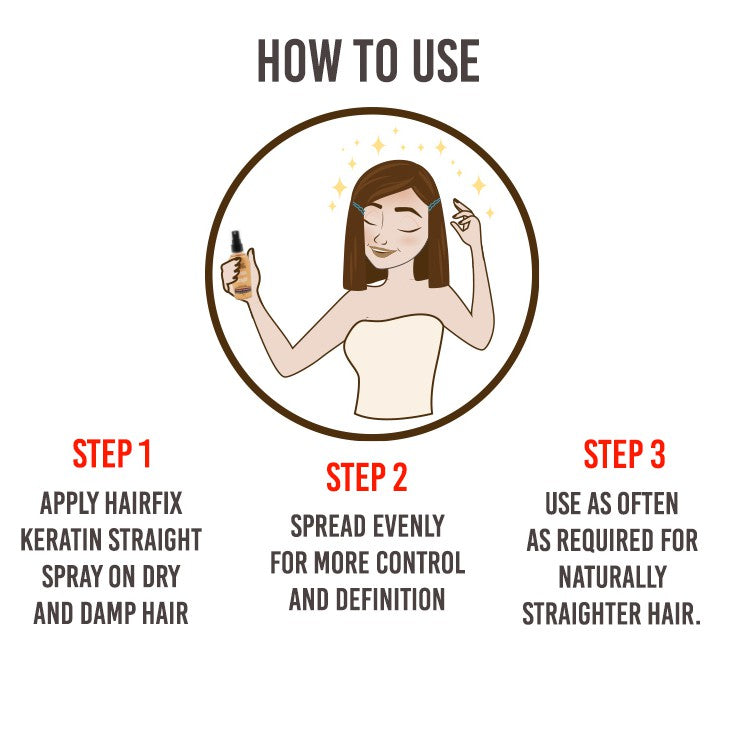 HOW TO USE

STEP 1
APPLY HAIRFIX KERATIN STRAIGHT SPRAY ON DRY AND DAMP HAIR

STEP 2
SPREAD EVENLY FOR MORE CONTROL AND DEFINITION

STEP 3
USE AS OFTEN AS REQUIRED FOR NATURALLY STRAIGHTER HAIR.